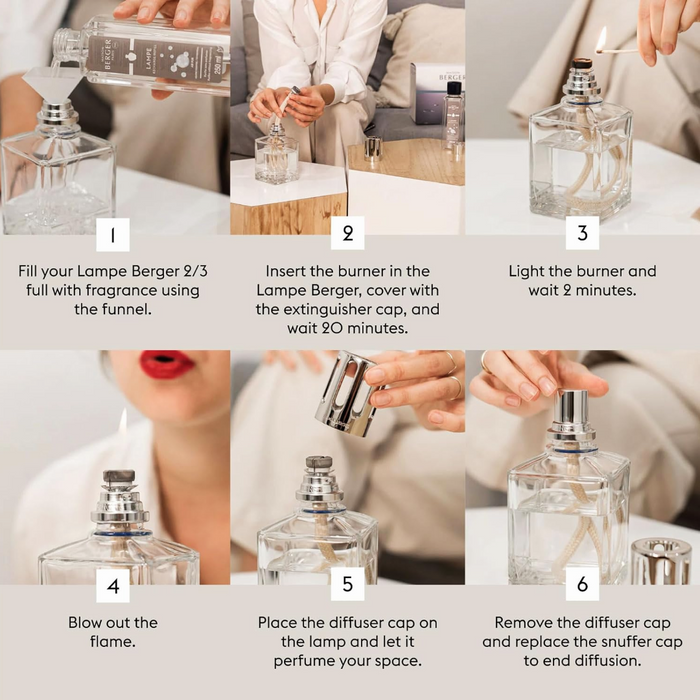 BERGER
LAMPE
250 ml

BERGER

1

Fill your Lampe Berger 2/3 full with fragrance using the funnel.

2

Insert the burner in the Lampe Berger, cover with the extinguisher cap, and wait 20 minutes.

3

Light the burner and wait 2 minutes.

4

Blow out the flame.

5

Place the diffuser cap on the lamp and let it perfume your space.

6

Remove the diffuser cap and replace the snuffer cap to end diffusion.