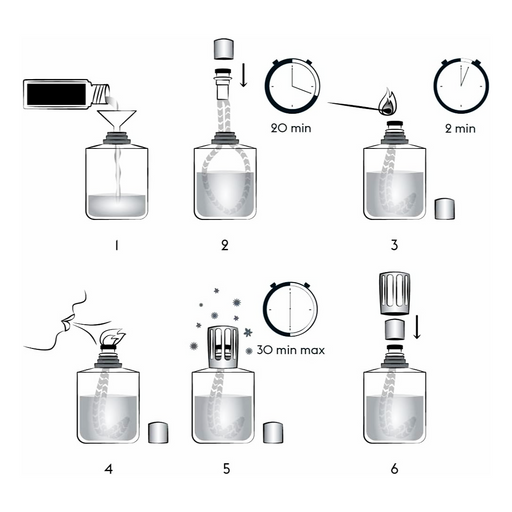 20 min

2 min

1

2

3

30 min max

4

5

6