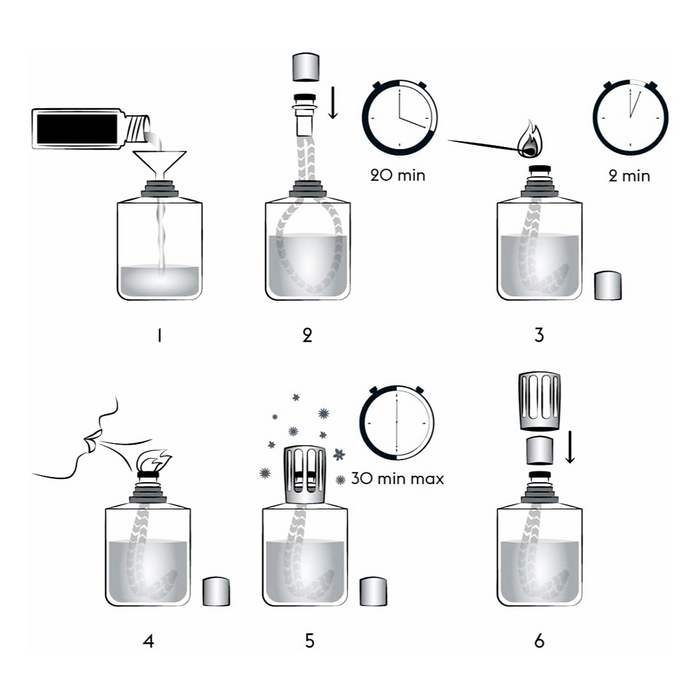 20 min

2 min

1

2

3

30 min max

4

5

6